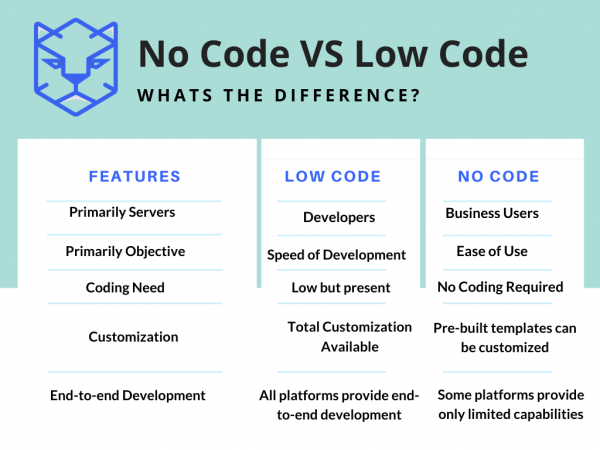 No Code VS Low Code

WHATS THE DIFFERENCE?

| FEATURES | LOW CODE | NO CODE |
|---|---|---|
| Primarily Servers | Developers | Business Users |
| Primarily Objective | Speed of Development | Ease of Use |
| Coding Need | Low but present | No Coding Required |
| Customization | Total Customization Available | Pre-built templates can be customized |
| End-to-end Development | All platforms provide end-to-end development | Some platforms provide only limited capabilities |